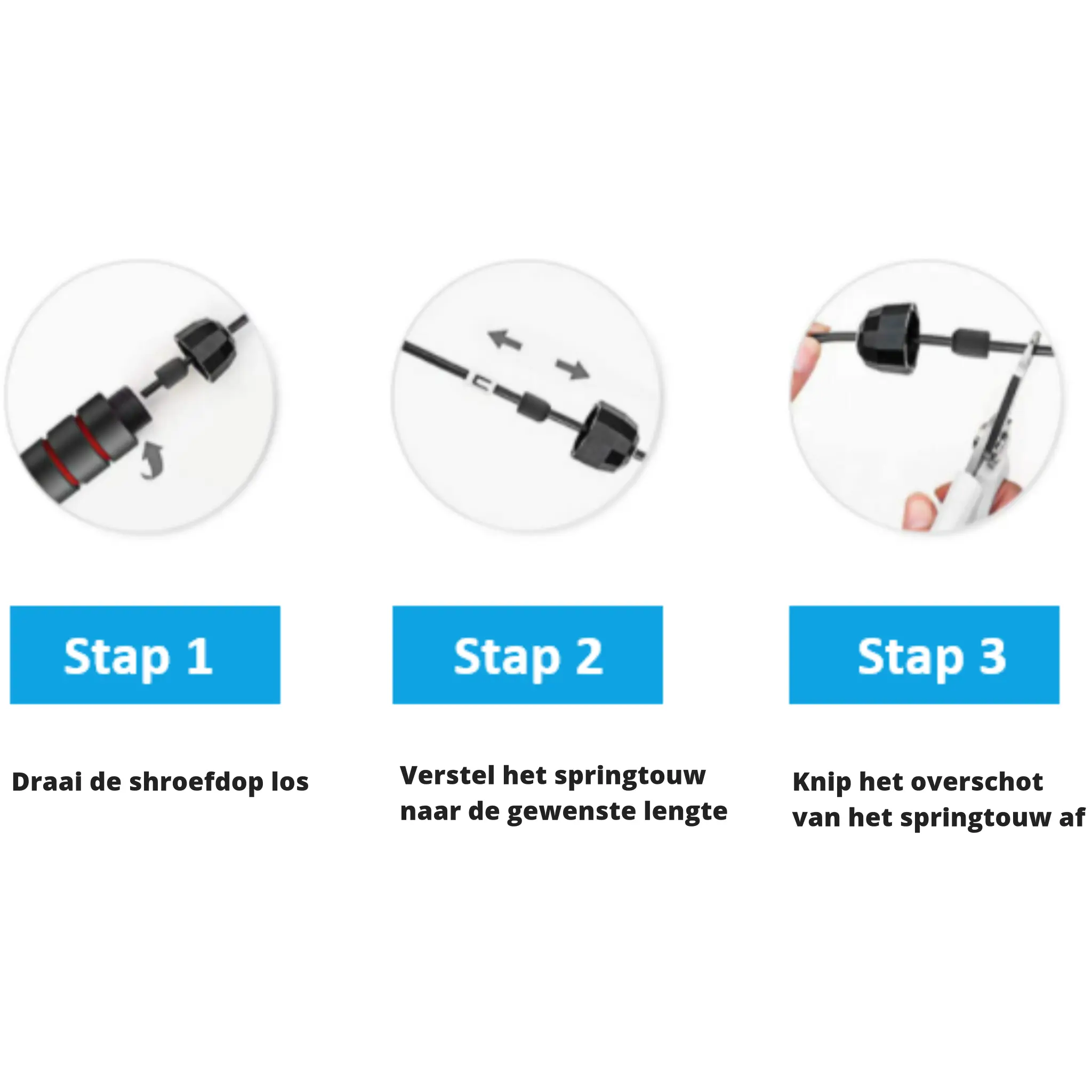 Stap 1

Draai de shroefdop los

Stap 2

Verstel het springtouw naar de gewenste lengte

Stap 3

Knip het overschot van het springtouw af