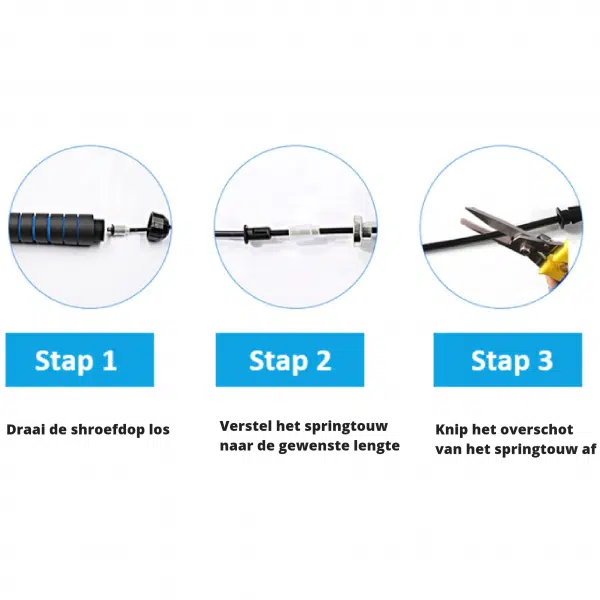 Stap 1

Draai de shroefdop los

Stap 2

Verstel het springtouw naar de gewenste lengte

Stap 3

Knip het overschot van het springtouw af